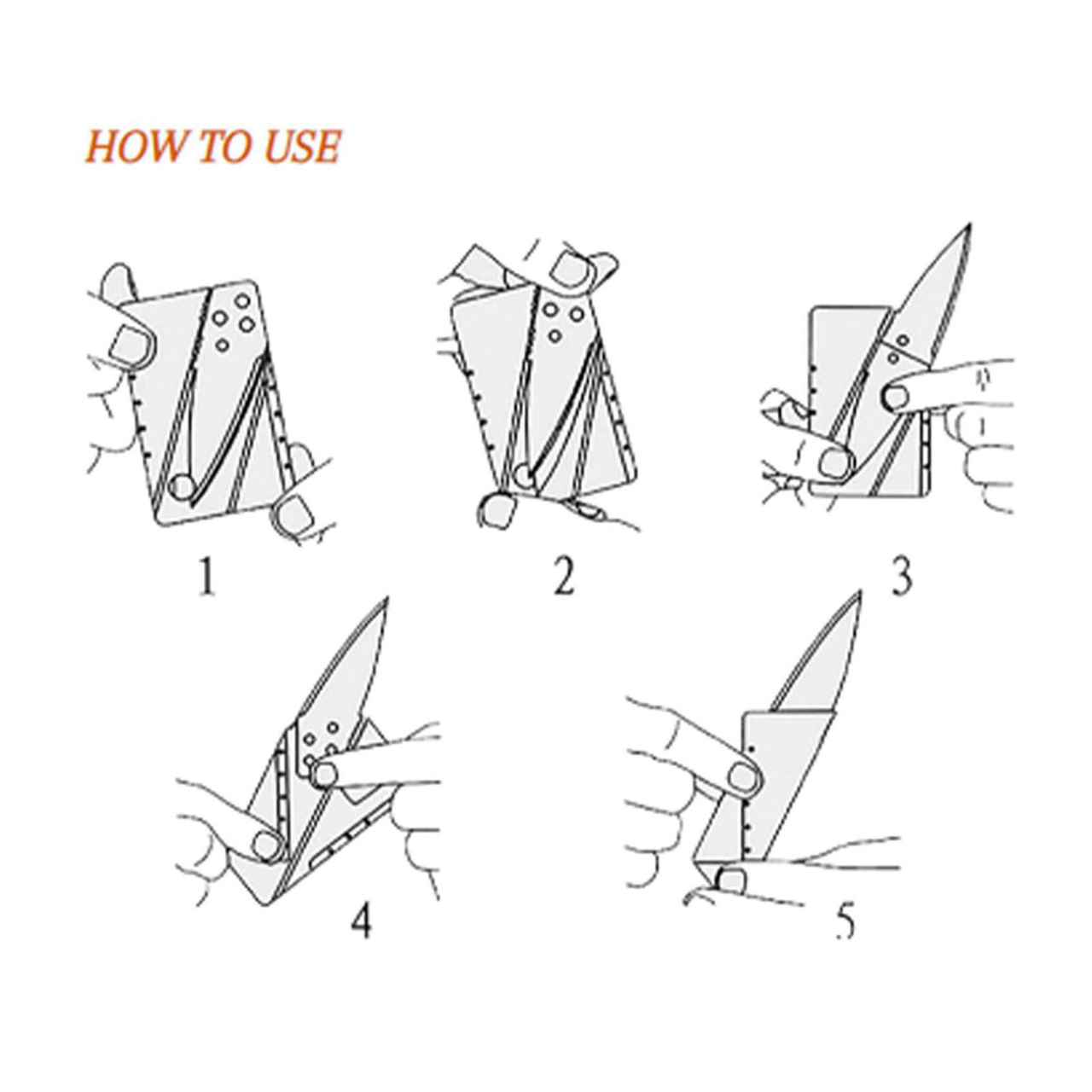 HOW TO USE

1

2

3

4

5